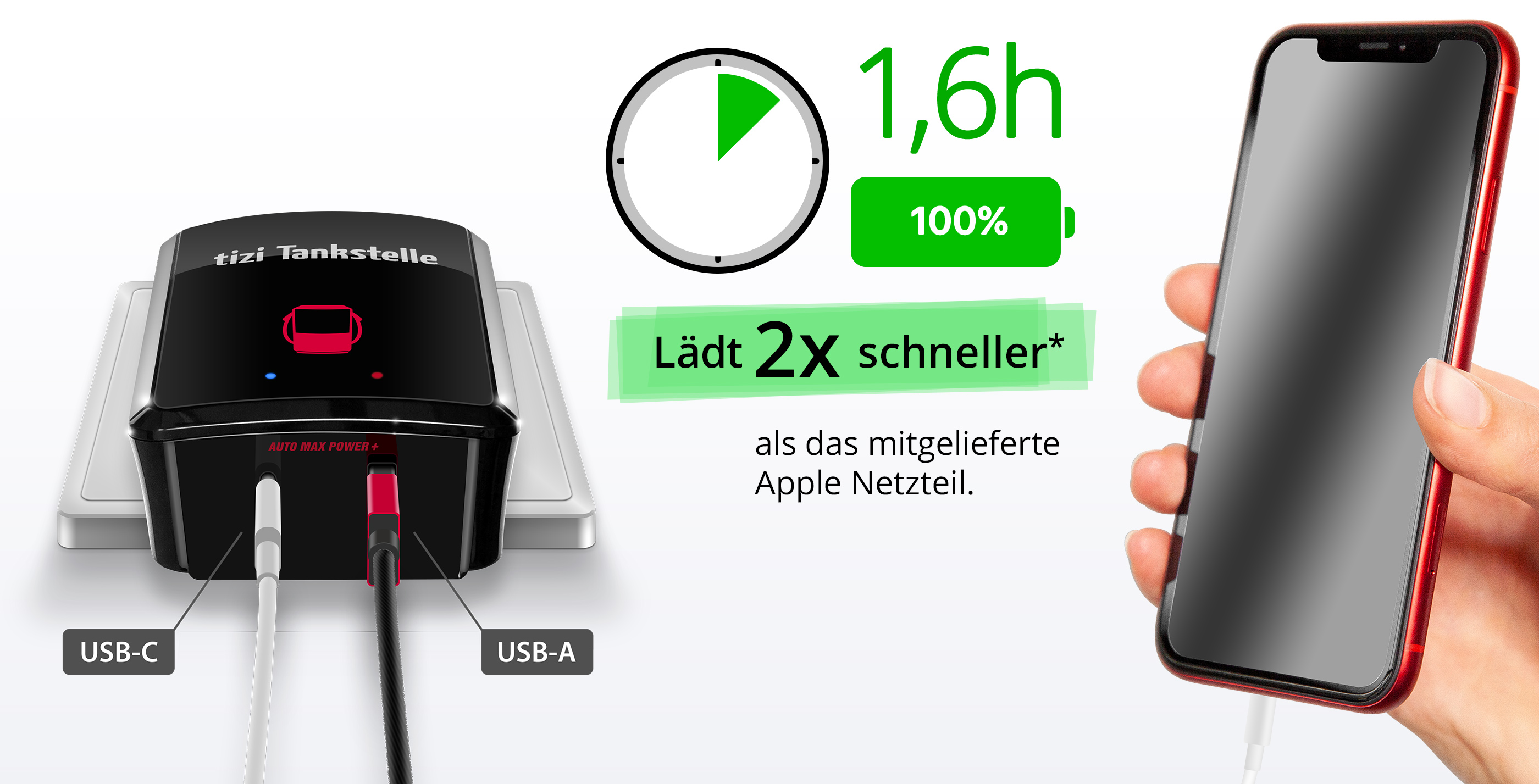 tizi Tankstelle

AUTO MAX POWER+

USB-C

USB-A

1,6h

100%

Lädt 2x schneller*

als das mitgelieferte Apple Netzteil.